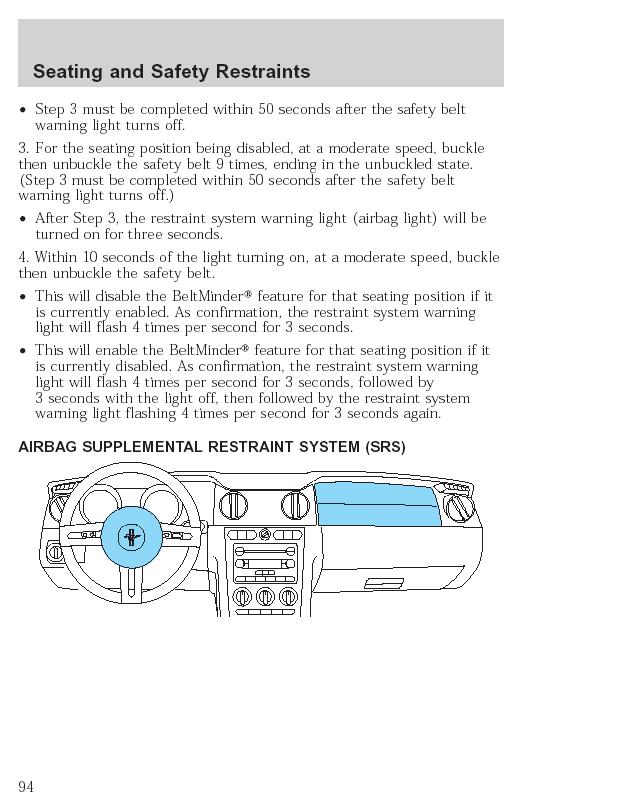 Seating and Safety Restraints

• Step 3 must be completed within 50 seconds after the safety belt warning light turns off.

3. For the seating position being disabled, at a moderate speed, buckle then unbuckle the safety belt 9 times, ending in the unbuckled state. (Step 3 must be completed within 50 seconds after the safety belt warning light turns off.)

• After Step 3, the restraint system warning light (airbag light) will be turned on for three seconds.

4. Within 10 seconds of the light turning on, at a moderate speed, buckle then unbuckle the safety belt.

• This will disable the BeltMinder® feature for that seating position if it is currently enabled. As confirmation, the restraint system warning light will flash 4 times per second for 3 seconds.

• This will enable the BeltMinder® feature for that seating position if it is currently disabled. As confirmation, the restraint system warning light will flash 4 times per second for 3 seconds, followed by 3 seconds with the light off, then followed by the restraint system warning light flashing 4 times per second for 3 seconds again.

AIRBAG SUPPLEMENTAL RESTRAINT SYSTEM (SRS)

94