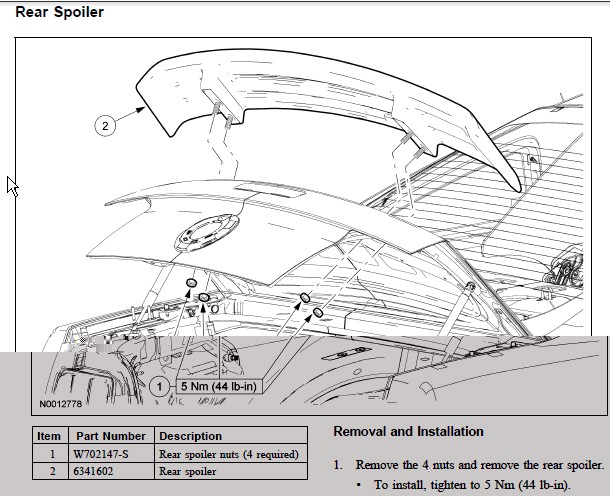 Rear Spoiler

2

1 5 Nm (44 lb-in)

N0012778

| Item | Part Number | Description |
|---|---|---|
| 1 | W702147-S | Rear spoiler nuts (4 required) |
| 2 | 6341602 | Rear spoiler |

Removal and Installation

1. Remove the 4 nuts and remove the rear spoiler.
• To install, tighten to 5 Nm (44 lb-in).